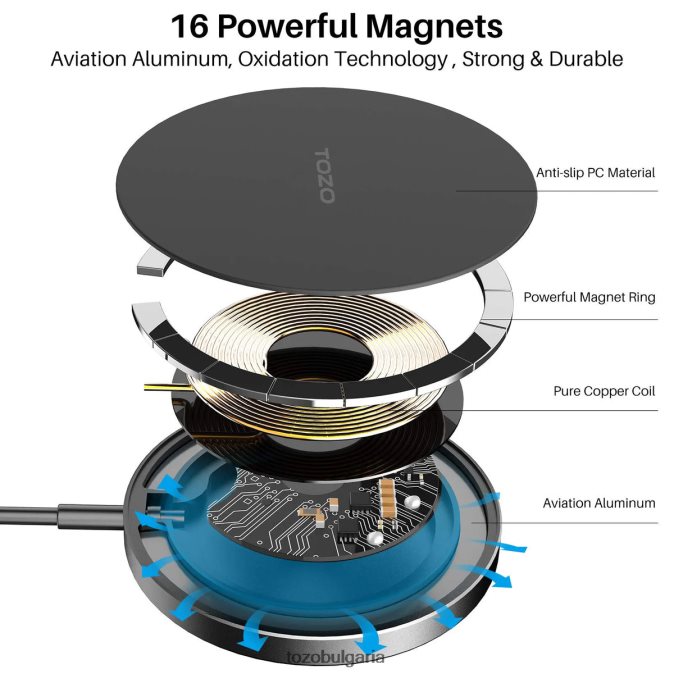 16 Powerful Magnets
Aviation Aluminum, Oxidation Technology , Strong & Durable

TOZO

Anti-slip PC Material

Powerful Magnet Ring

Pure Copper Coil

Aviation Aluminum

tozobulgaria